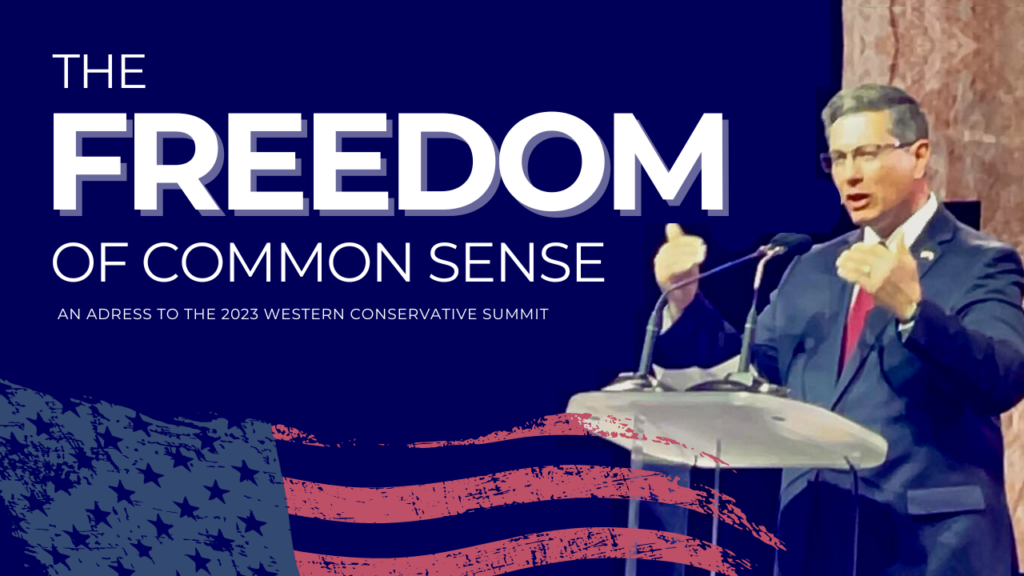 THE
FREEDOM
OF COMMON SENSE

AN ADRESS TO THE 2023 WESTERN CONSERVATIVE SUMMIT